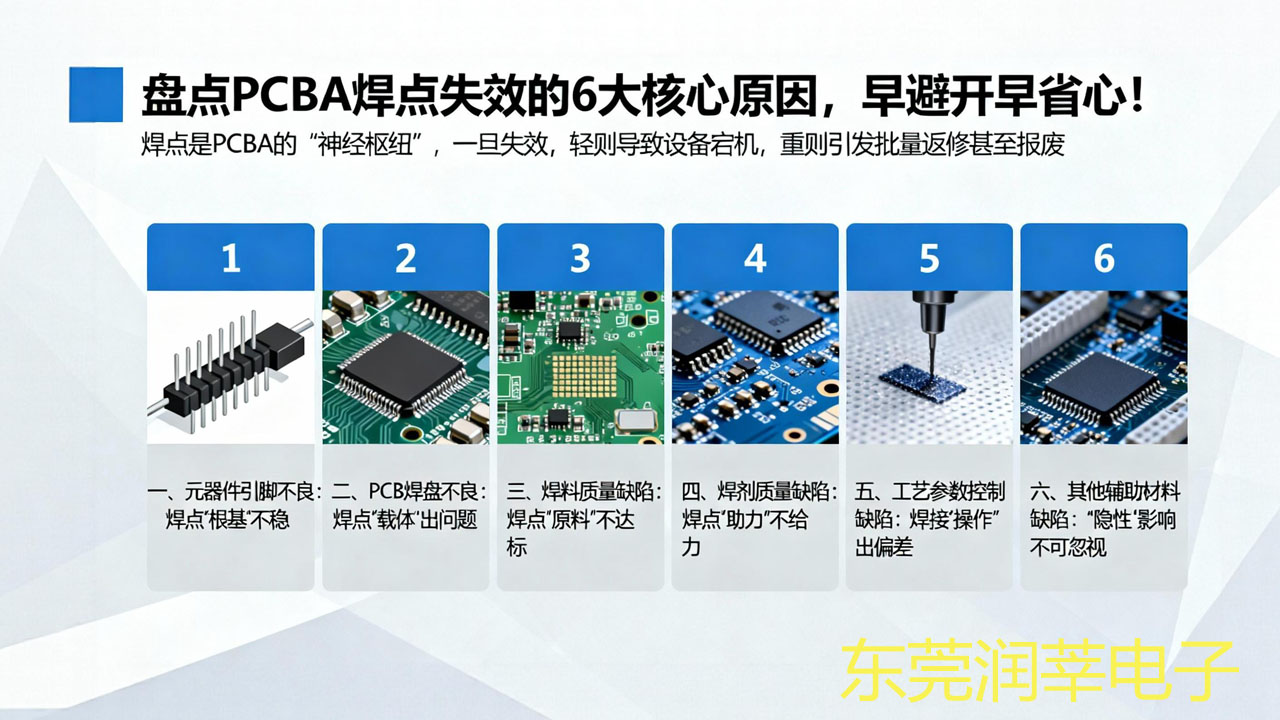 盘点PCBA焊点失效的6大核心原因，早避开早省心！

焊点是PCBA的“神经枢纽”，一旦失效，轻则导致设备宕机，重则引发批量返修甚至报废

1

一、元器件引脚不良：焊点“根基”不稳

2

二、PCB焊盘不良：焊点“载体”出问题

3

三、焊料质量缺陷：焊点“原料”不达标

4

四、焊剂质量缺陷：焊点“助力”不给力

5

五、工艺参数控制缺陷：焊接“操作”出偏差

6

六、其他辅助材料缺陷：“隐性”影响不可忽视

东莞润莘电子