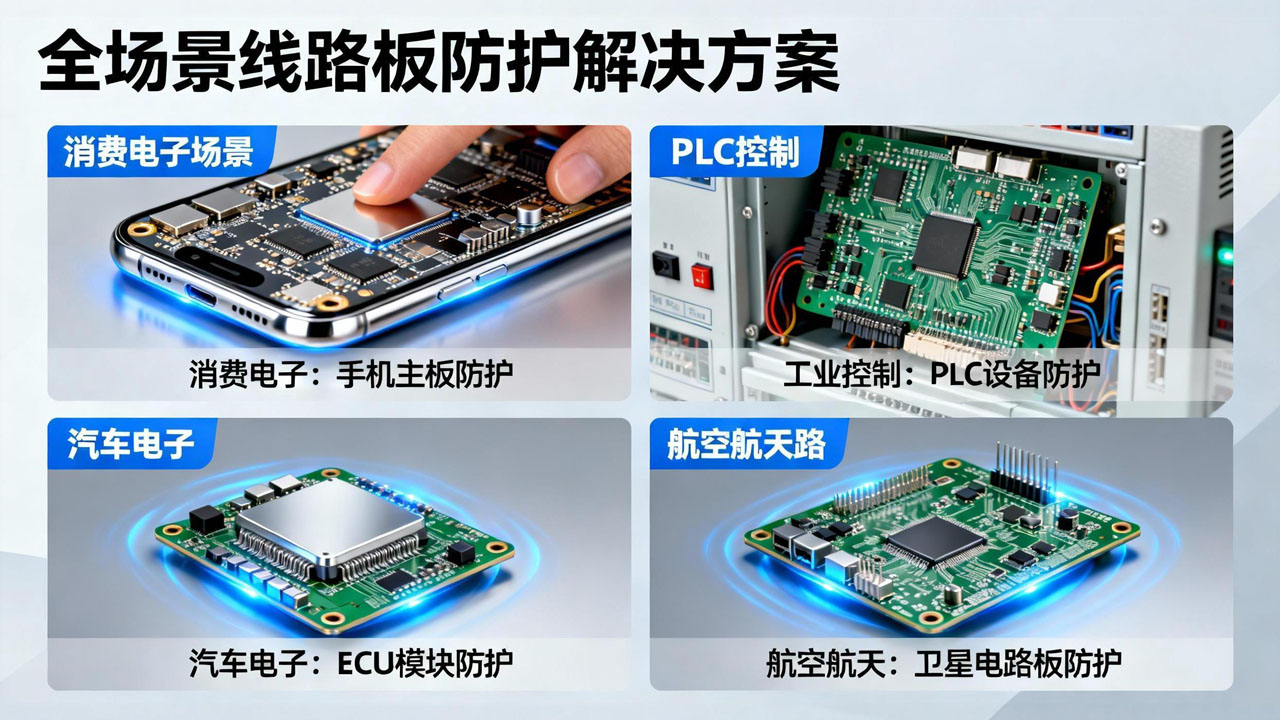 全场景线路板防护解决方案

消费电子场景

消费电子：手机主板防护

PLC控制

工业控制：PLC设备防护

汽车电子

汽车电子：ECU模块防护

航空航天路

航空航天：卫星电路板防护